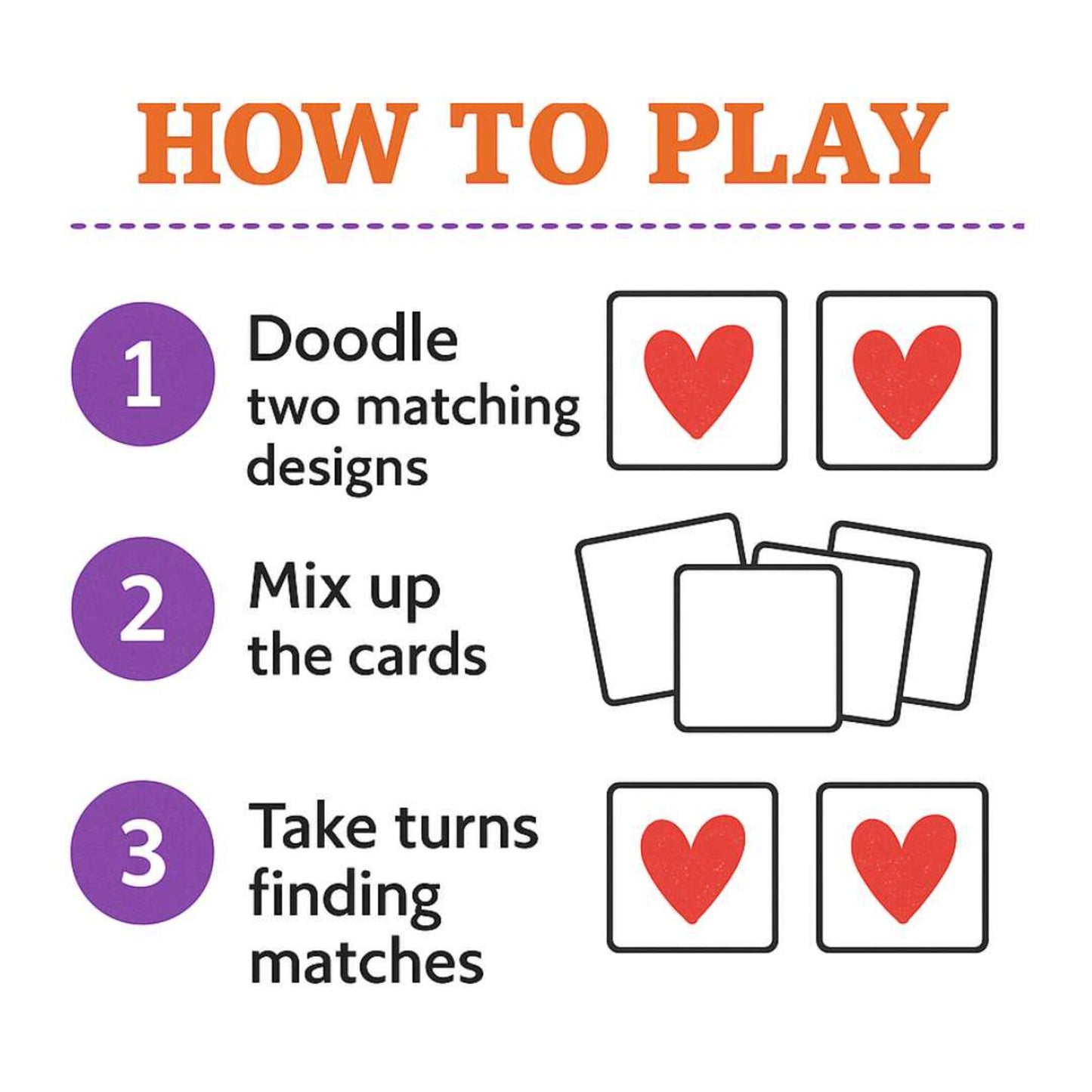 HOW TO PLAY

1 Doodle two matching designs

2 Mix up the cards

3 Take turns finding matches